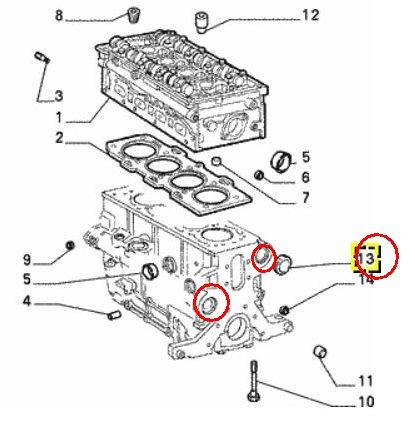 8
12
3
1
2
5
6
7
9
5
4
13
14
11
10